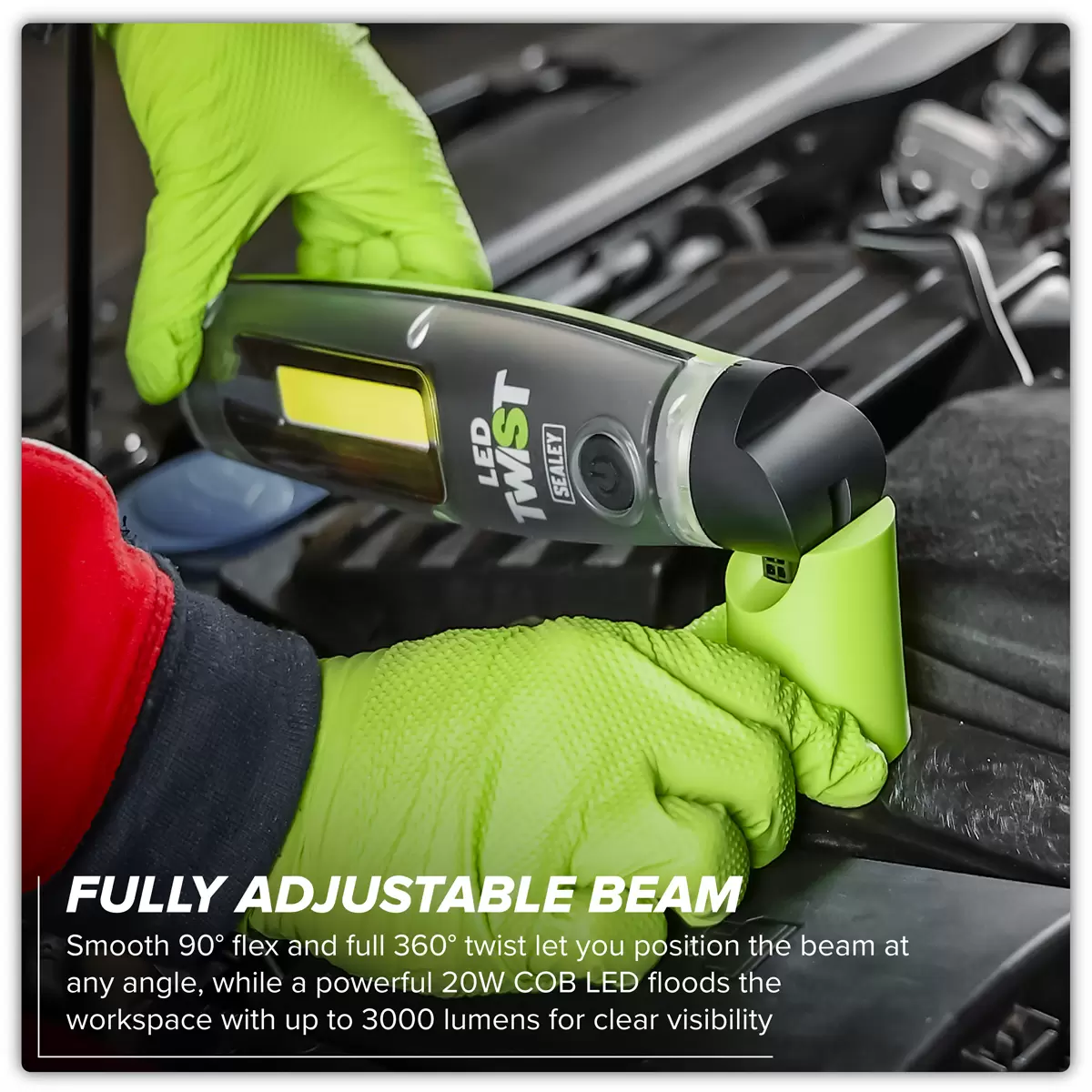 LED TWIST
SEALEY

FULLY ADJUSTABLE BEAM
Smooth 90° flex and full 360° twist let you position the beam at any angle, while a powerful 20W COB LED floods the workspace with up to 3000 lumens for clear visibility